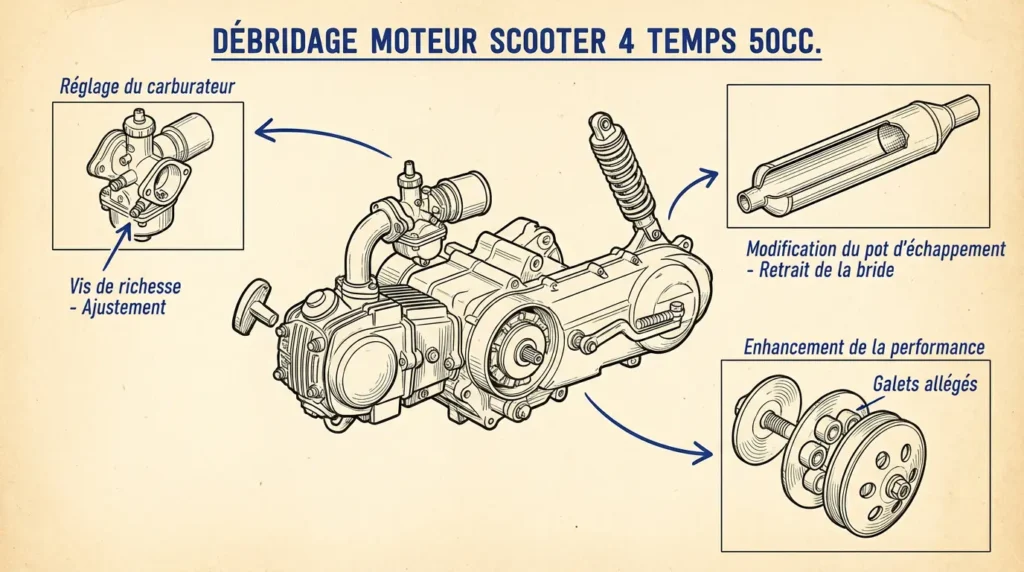 DÉBRIDAGE MOTEUR SCOOTER 4 TEMPS 50CC.

Réglage du carburateur

Vis de richesse
- Ajustement

Modification du pot d'échappement
- Retrait de la bride

Enhancement de la performance

Galets allégés